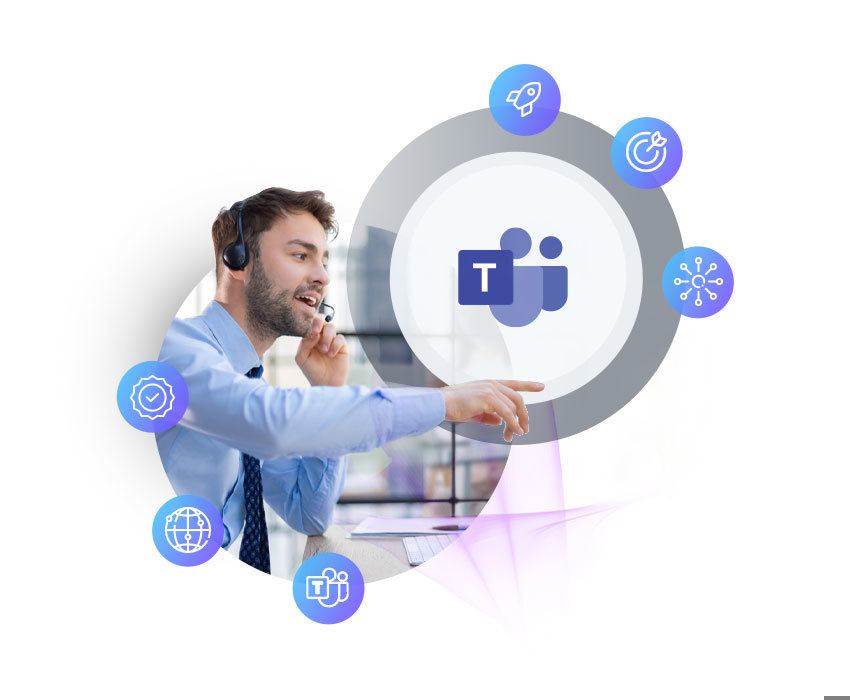 T