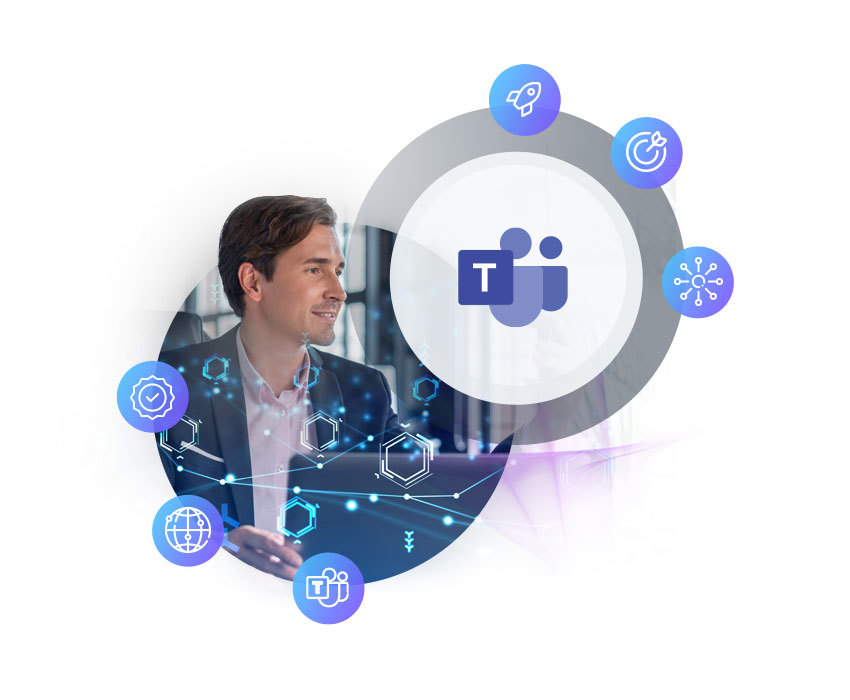 T